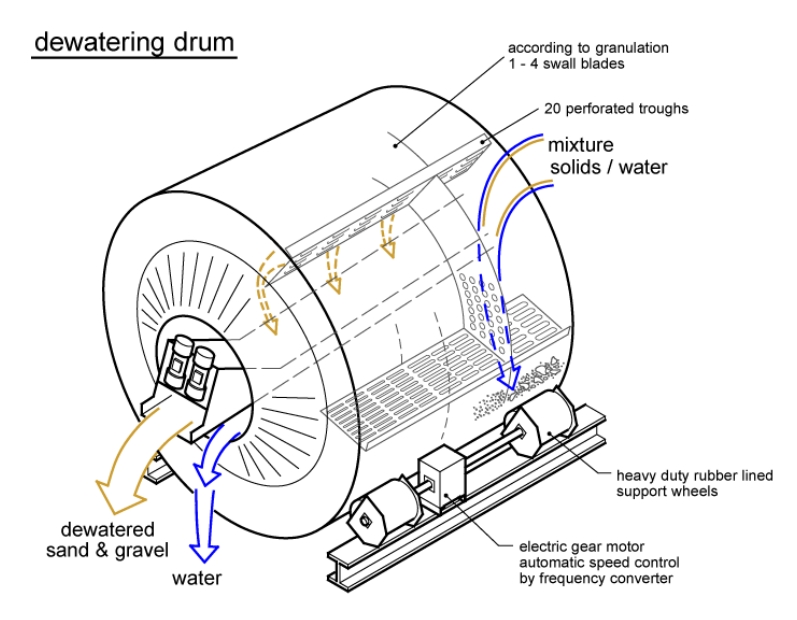 dewatering drum

according to granulation
1 - 4 swall blades

20 perforated troughs

mixture
solids / water

heavy duty rubber lined
support wheels

electric gear motor
automatic speed control
by frequency converter

dewatered
sand & gravel

water